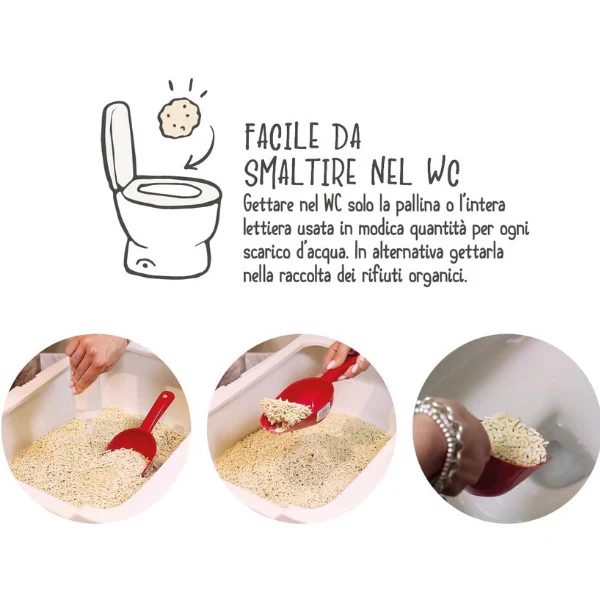 FACILE DA SMALTIRE NEL WC

Gettare nel WC solo la pallina o l'intera lettiera usata in modica quantità per ogni scarico d'acqua. In alternativa gettarla nella raccolta dei rifiuti organici.